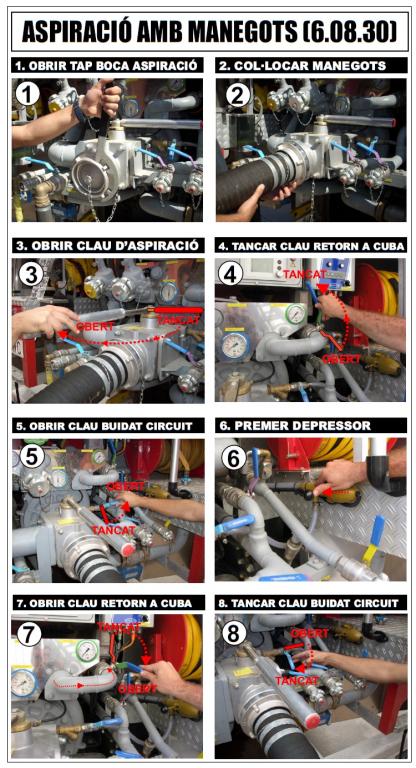 ASPIRACIÓ AMB MANEGOTS (6.08.30)

1. OBRIR TAP BOCA ASPIRACIÓ

1

2. COL·LOCAR MANEGOTS

2

3. OBRIR CLAU D'ASPIRACIÓ

3

OBERT

TANCAT

4. TANCAR CLAU RETORN A CUBA

4

TANCAT

OBERT

5. OBRIR CLAU BUIDAT CIRCUIT

5

OBERT

TANCAT

6. PREMER DEPRESSOR

6

7. OBRIR CLAU RETORN A CUBA

7

TANCAT

OBERT

8. TANCAR CLAU BUIDAT CIRCUIT

8

OBERT

TANCAT